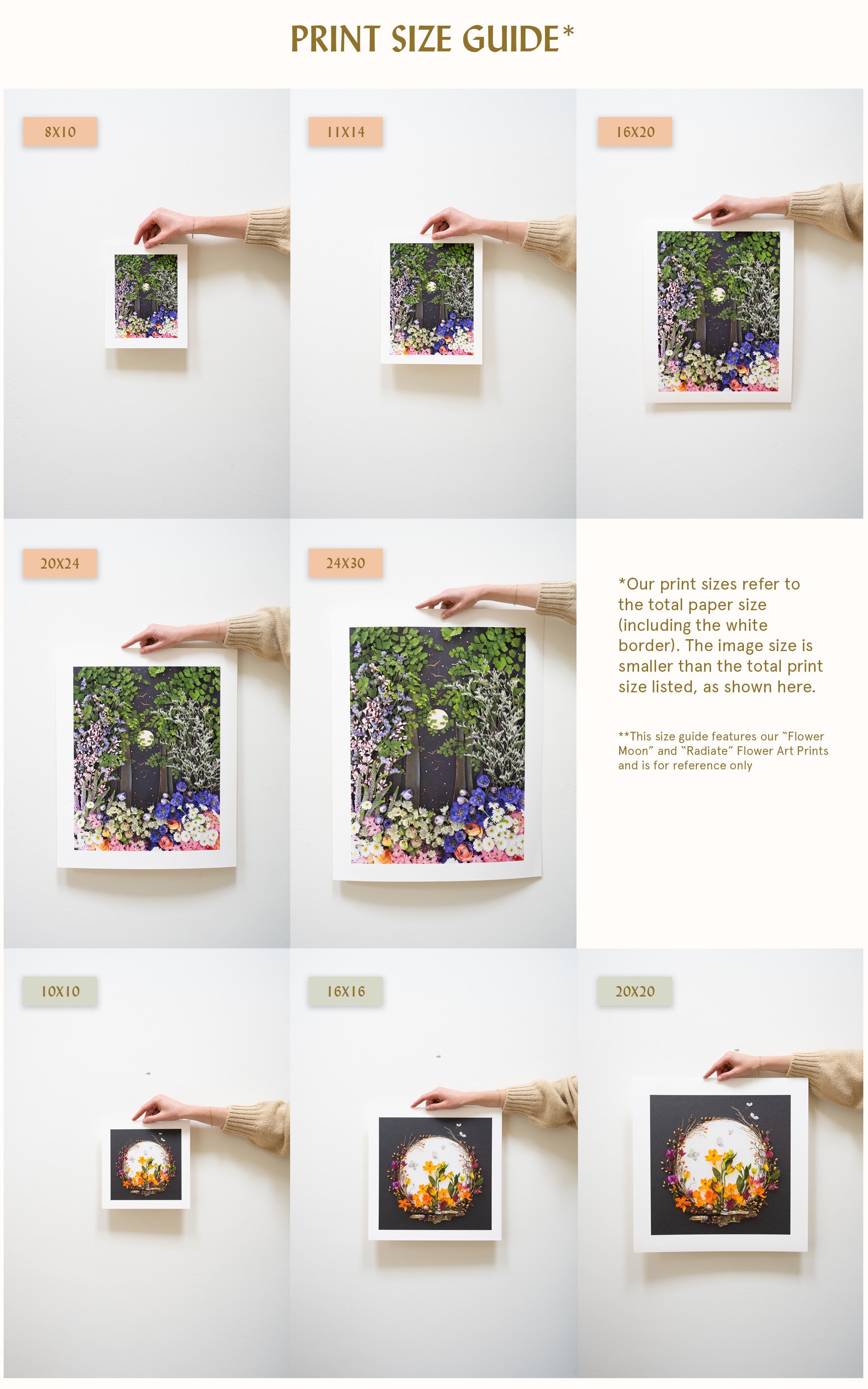 PRINT SIZE GUIDE*

8X10

11X14

16X20

20X24

24X30

*Our print sizes refer to the total paper size (including the white border). The image size is smaller than the total print size listed, as shown here.

**This size guide features our "Flower Moon" and "Radiate" Flower Art Prints and is for reference only

10X10

16X16

20X20